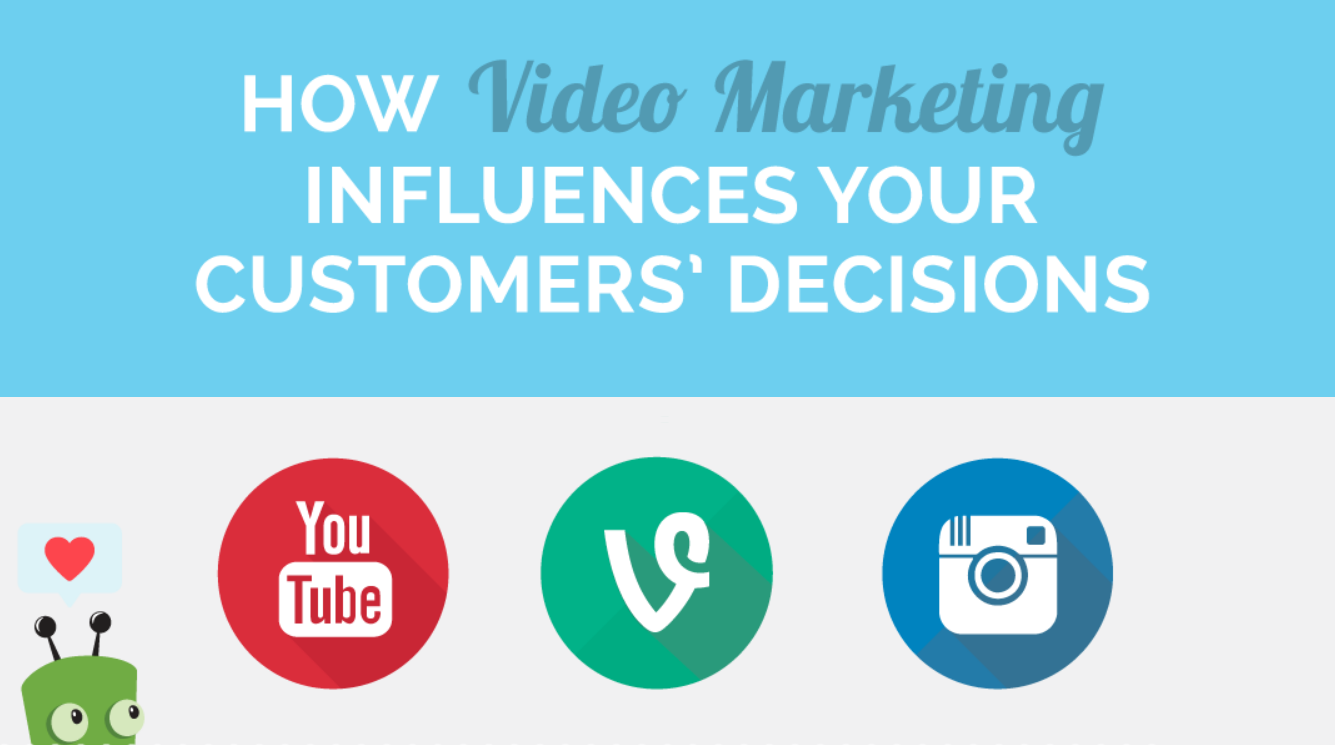 HOW Video Marketing INFLUENCES YOUR CUSTOMERS' DECISIONS

You Tube